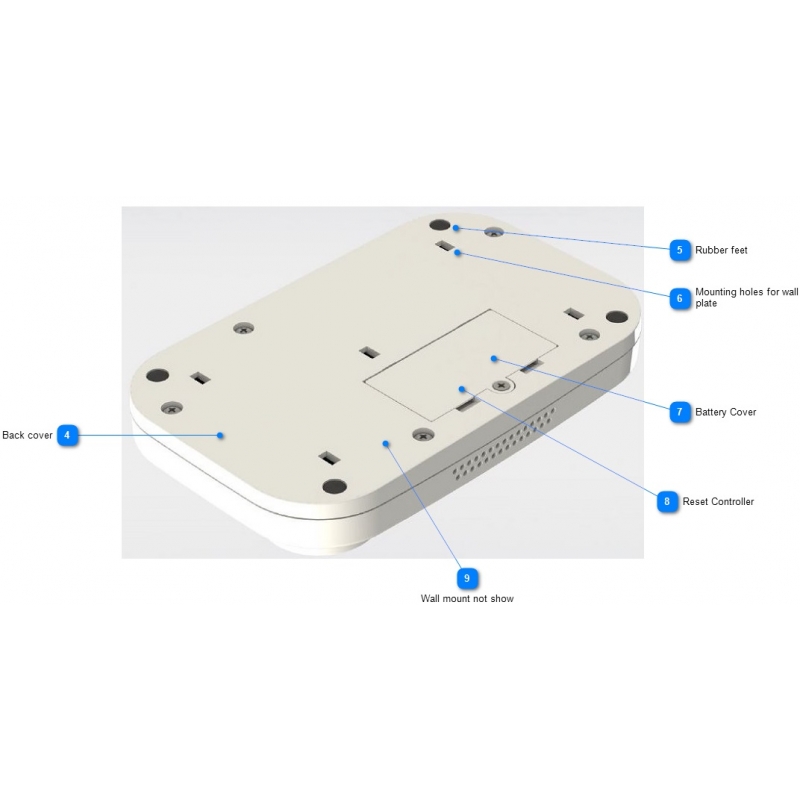 5 Rubber feet

6 Mounting holes for wall plate

7 Battery Cover

Back cover 4

8 Reset Controller

9
Wall mount not show