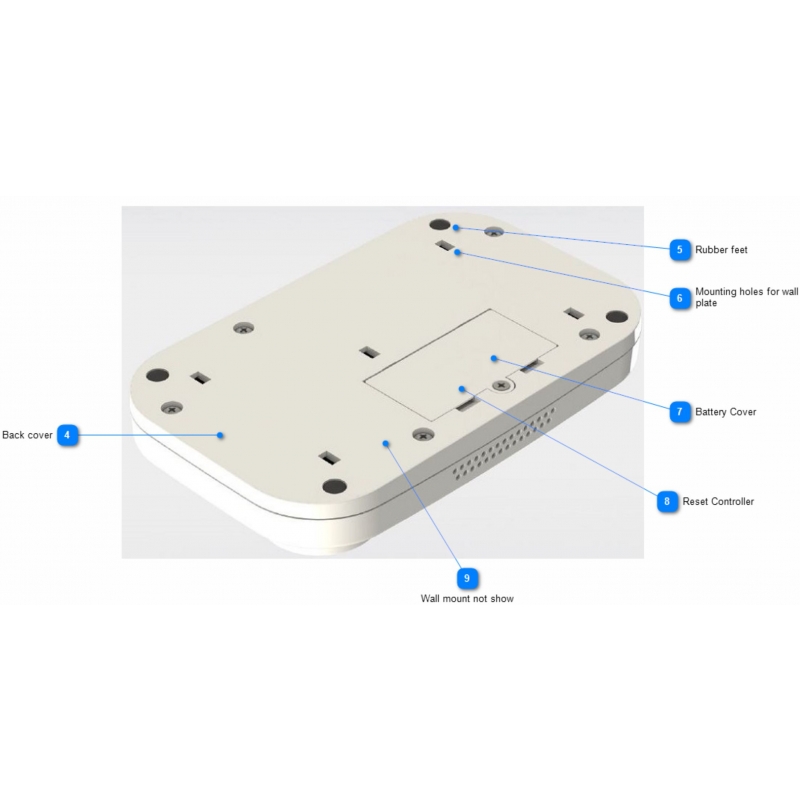 5 Rubber feet

6 Mounting holes for wall plate

7 Battery Cover

Back cover 4

8 Reset Controller

9

Wall mount not show